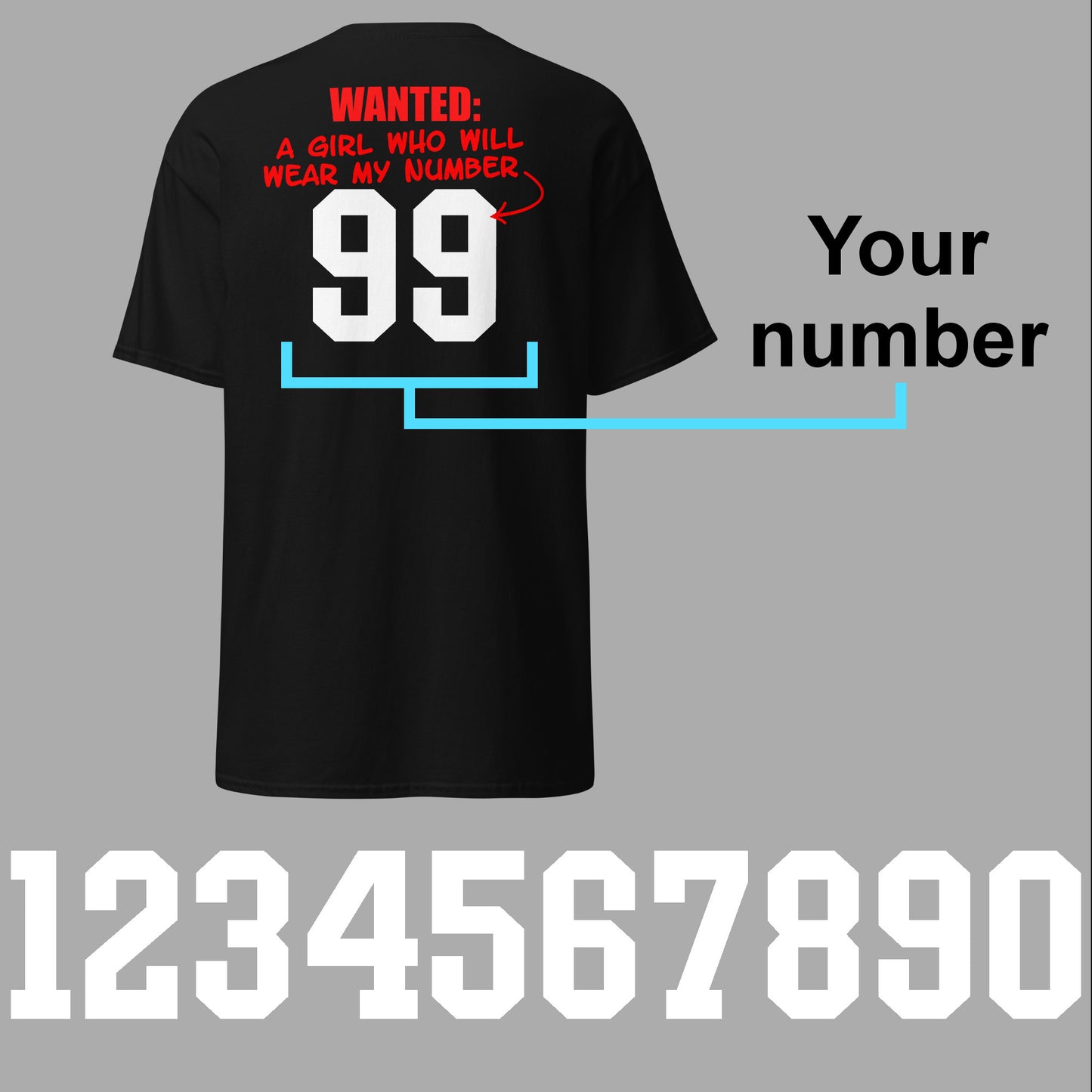 WANTED:
A GIRL WHO WILL WEAR MY NUMBER

99

Your number

1234567890